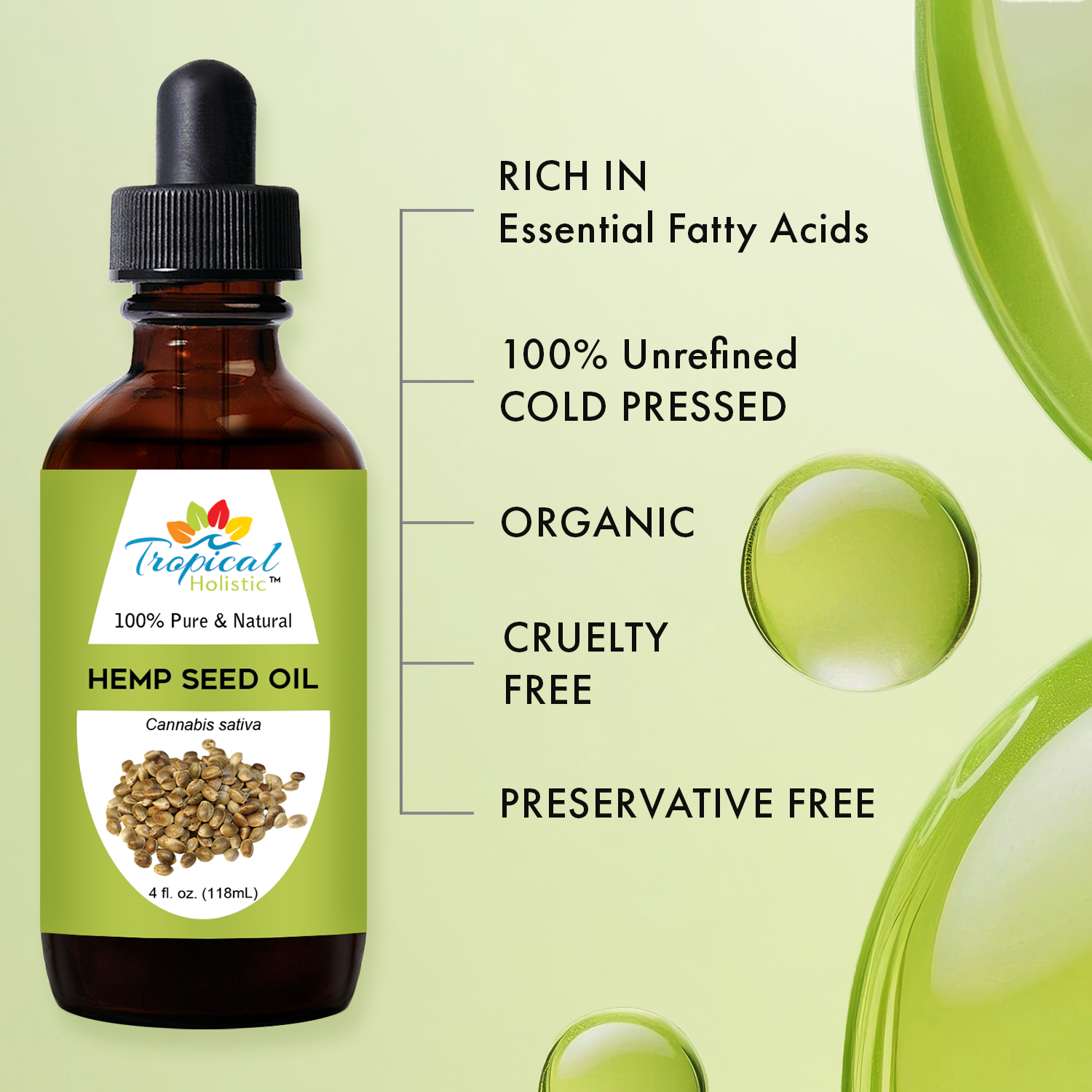 Tropical Holistic™

100% Pure & Natural

HEMP SEED OIL

Cannabis sativa

4 fl. oz. (118mL)

RICH IN
Essential Fatty Acids

100% Unrefined
COLD PRESSED

ORGANIC

CRUELTY
FREE

PRESERVATIVE FREE