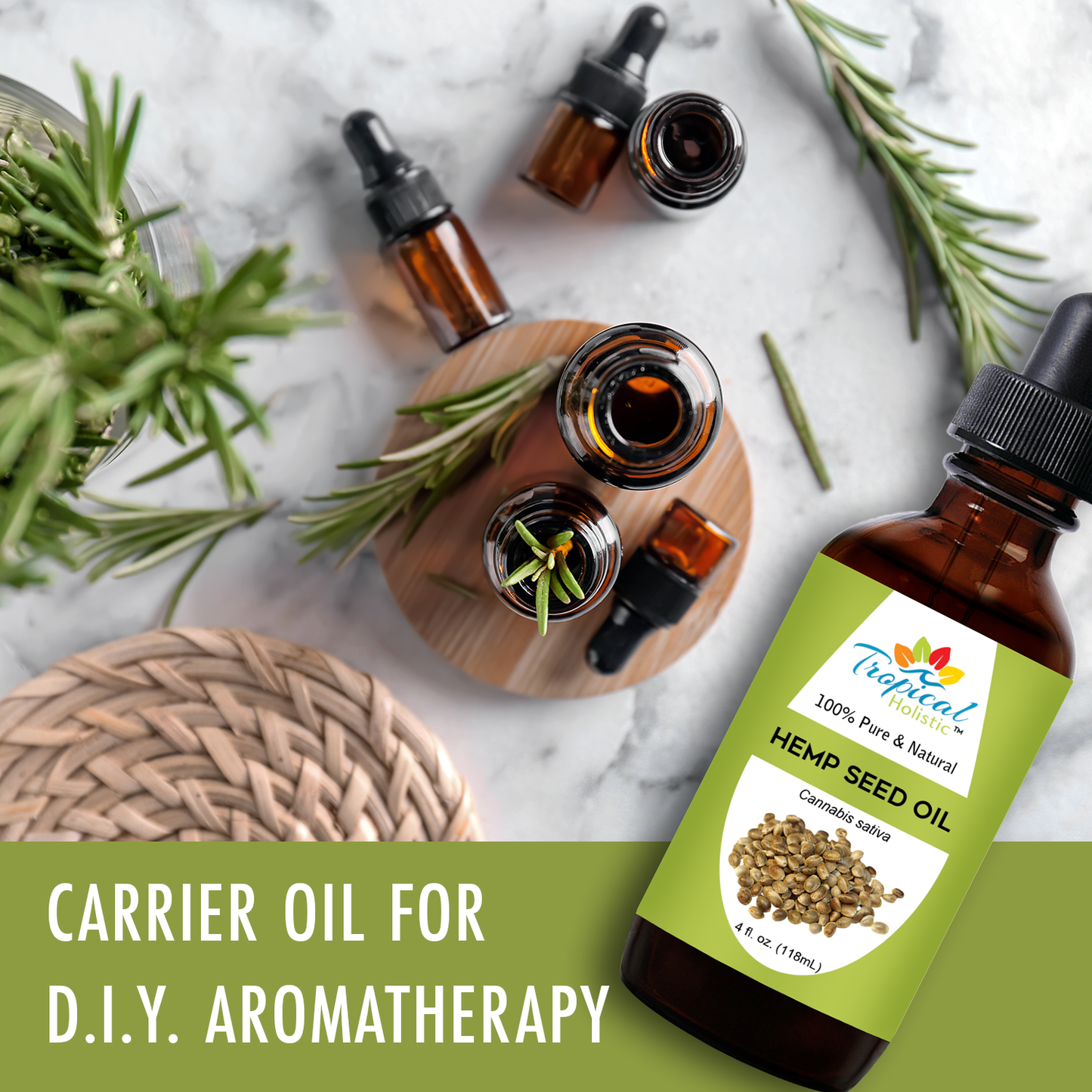 Tropical Holistic™
100% Pure & Natural
HEMP SEED OIL
Cannabis sativa
4 fl. oz. (118mL)

CARRIER OIL FOR D.I.Y. AROMATHERAPY