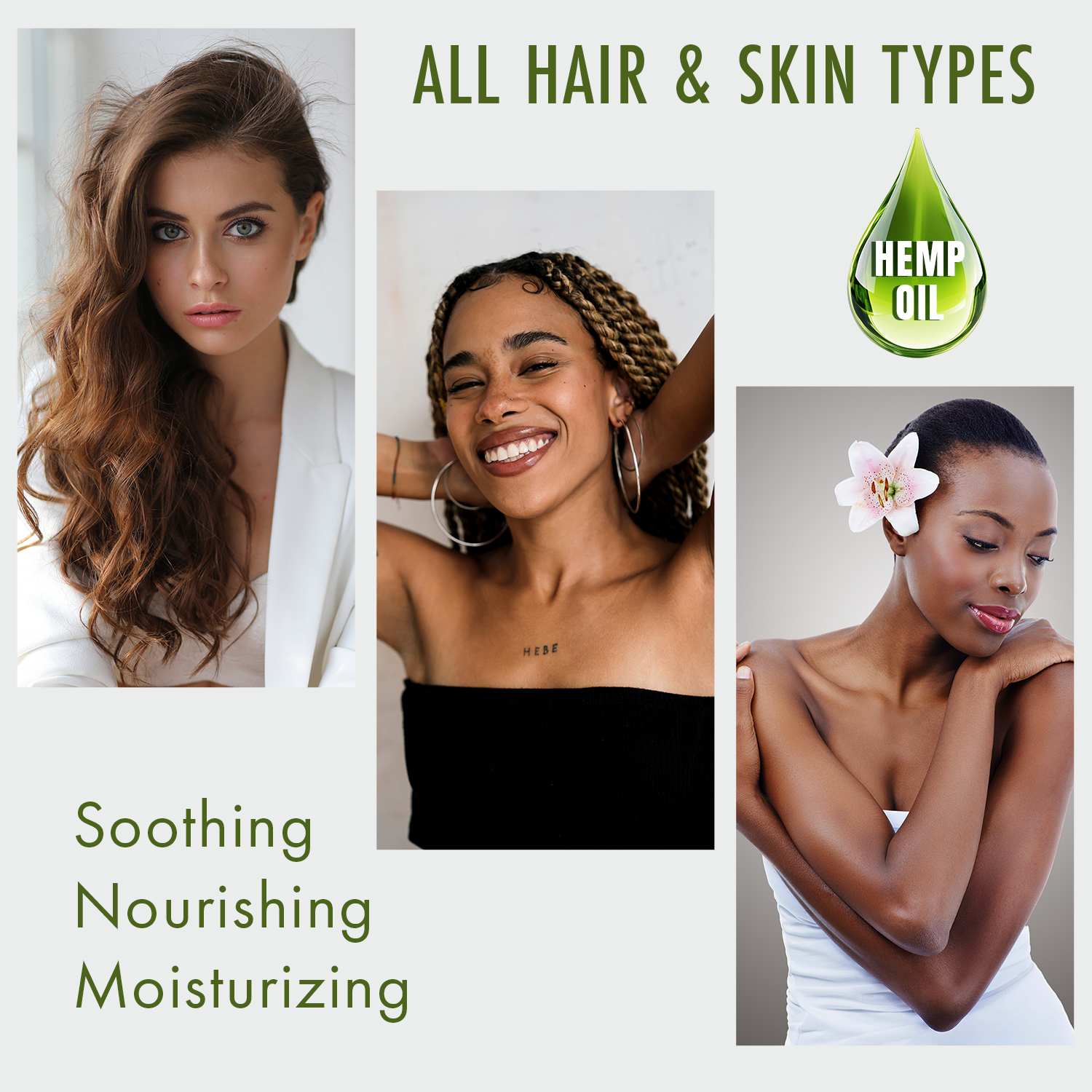 ALL HAIR & SKIN TYPES

HEMP OIL

HEBE

Soothing
Nourishing
Moisturizing