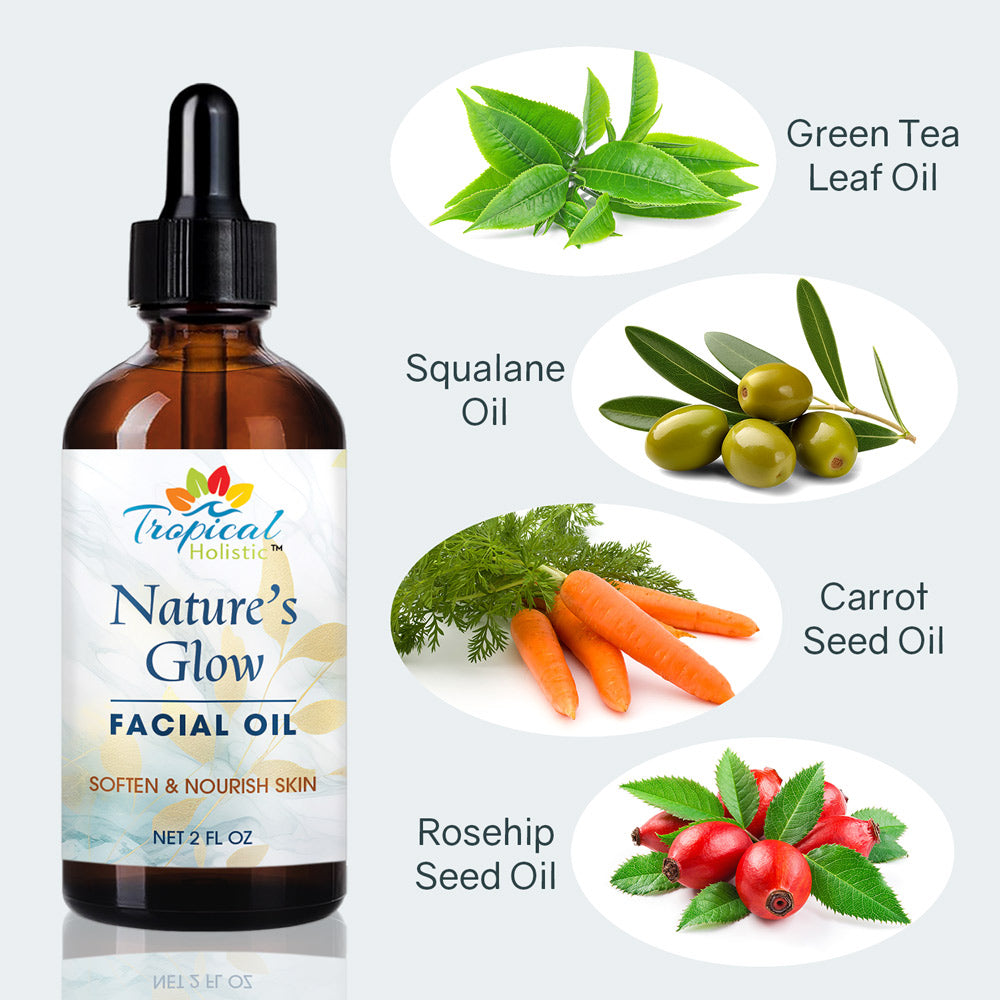 Tropical Holistic™

Nature's Glow

FACIAL OIL

SOFTEN & NOURISH SKIN

NET 2 FL OZ

Green Tea Leaf Oil

Squalane Oil

Carrot Seed Oil

Rosehip Seed Oil